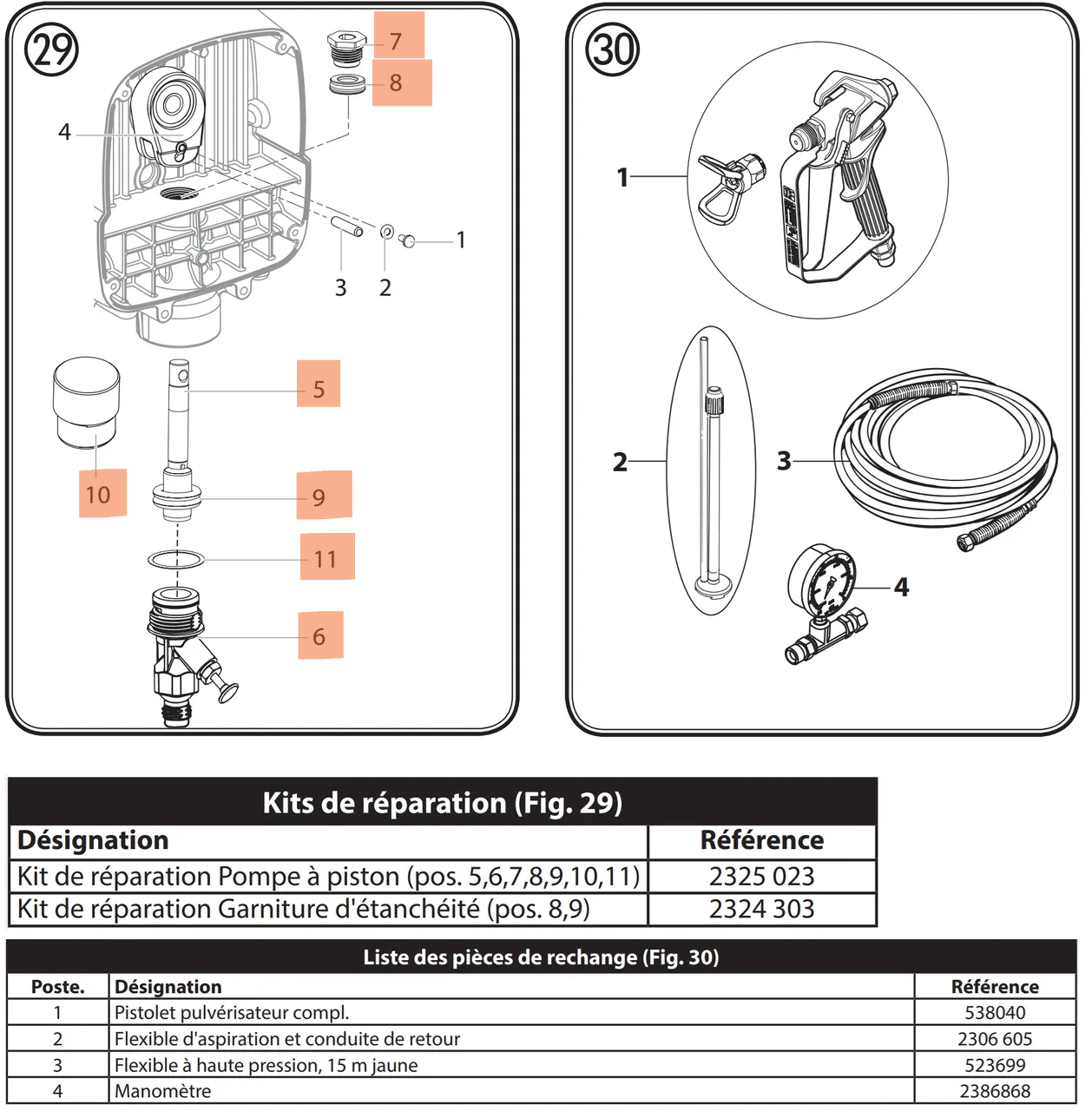 29

7
8
4
1
3
2
5
10
9
11
6

30

1
2
3
4

Kits de réparation (Fig. 29)

| Désignation | Référence |
|---|---|
| Kit de réparation Pompe à piston (pos. 5,6,7,8,9,10,11) | 2325 023 |
| Kit de réparation Garniture d'étanchéité (pos. 8,9) | 2324 303 |

Liste des pièces de rechange (Fig. 30)

| Poste. | Désignation | Référence |
|---|---|---|
| 1 | Pistolet pulvérisateur compl. | 538040 |
| 2 | Flexible d'aspiration et conduite de retour | 2306 605 |
| 3 | Flexible à haute pression, 15 m jaune | 523699 |
| 4 | Manomètre | 2386868 |