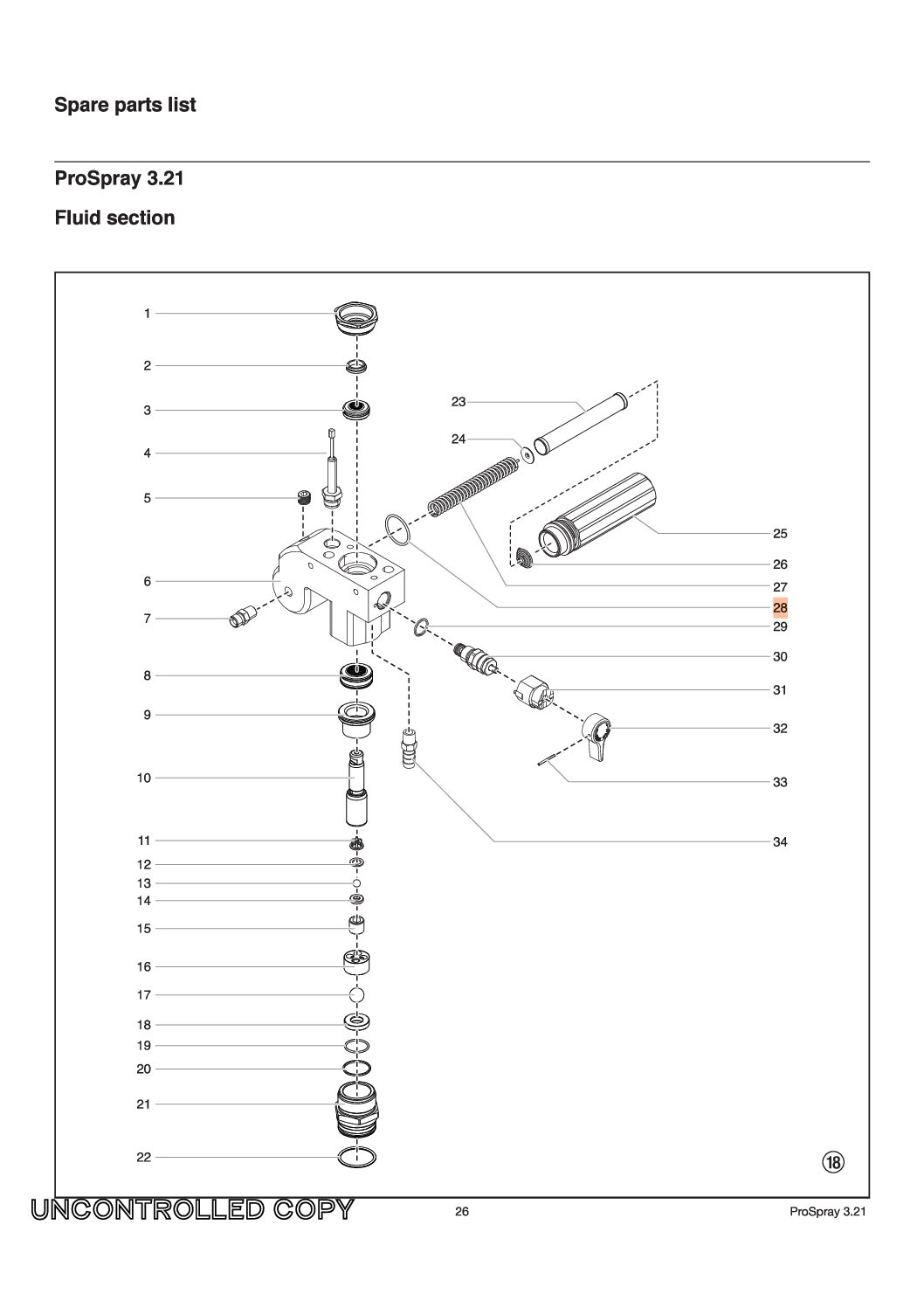 Spare parts list

ProSpray 3.21

Fluid section

1
2
3
4
5
6
7
8
9
10
11
12
13
14
15
16
17
18
19
20
21
22

23
24

25
26
27
28
29
30
31
32
33
34

⑱

UNCONTROLLED COPY

26

ProSpray 3.21