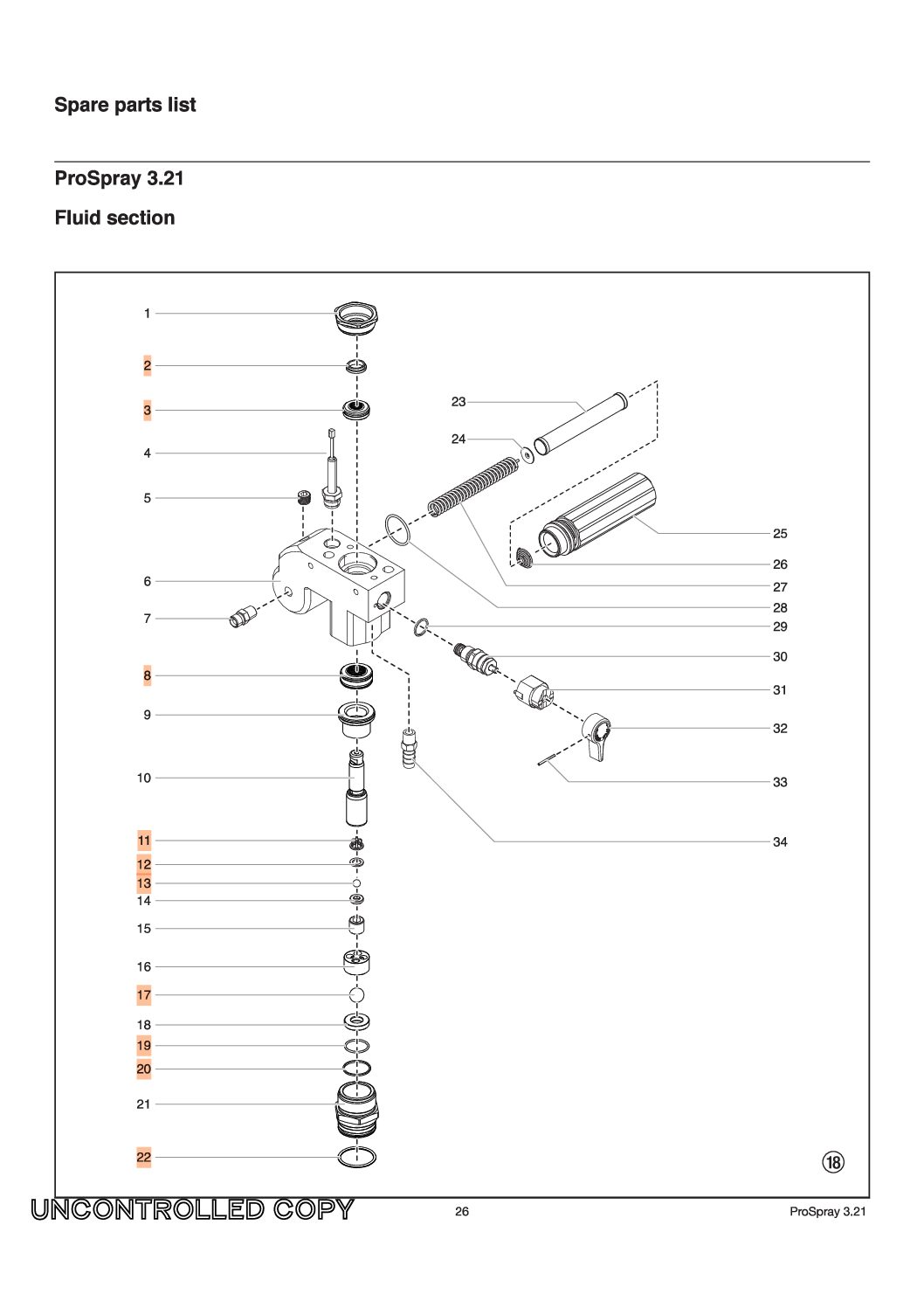 Spare parts list

ProSpray 3.21

Fluid section

1
2
3
4
5
6
7
8
9
10
11
12
13
14
15
16
17
18
19
20
21
22

23
24
25
26
27
28
29
30
31
32
33
34

⑱

UNCONTROLLED COPY

26

ProSpray 3.21